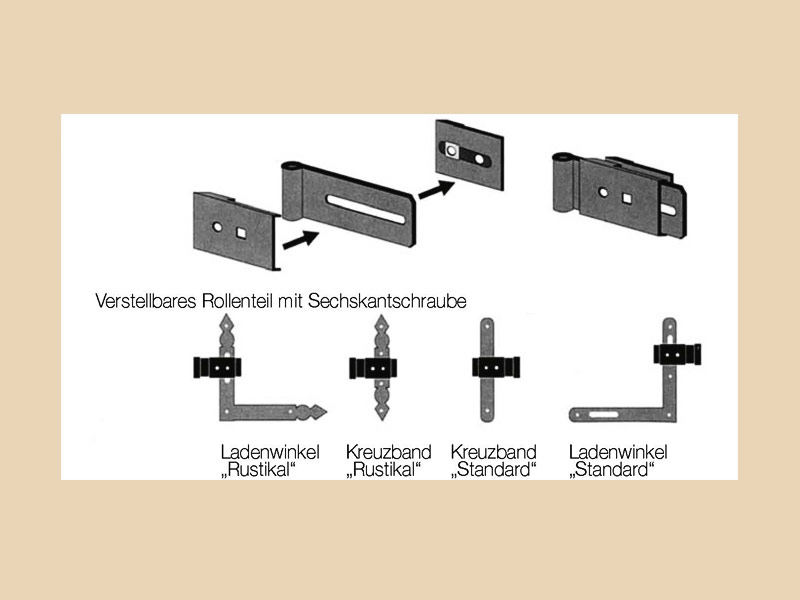 Verstellbares Rollenteil mit Sechskantschraube

Ladenwinkel „Rustikal“

Kreuzband „Rustikal“

Kreuzband „Standard“

Ladenwinkel „Standard“