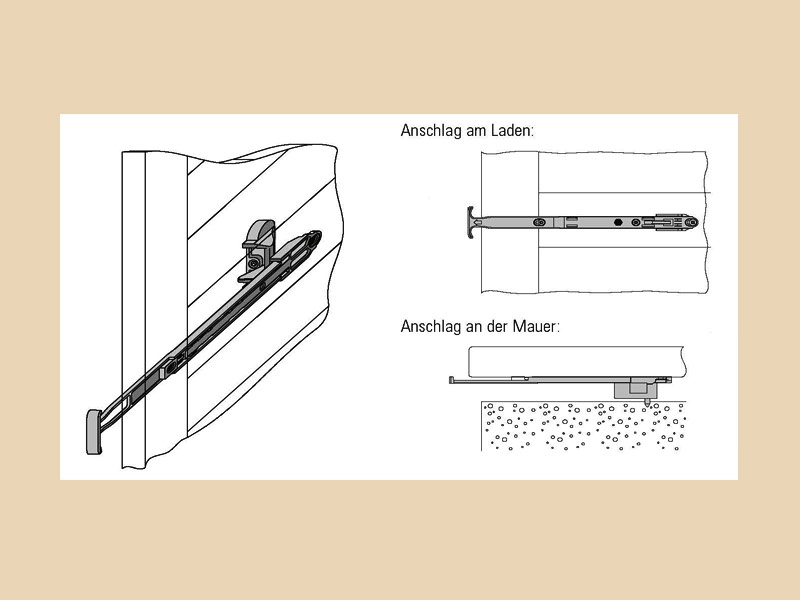 Anschlag am Laden:

Anschlag an der Mauer: